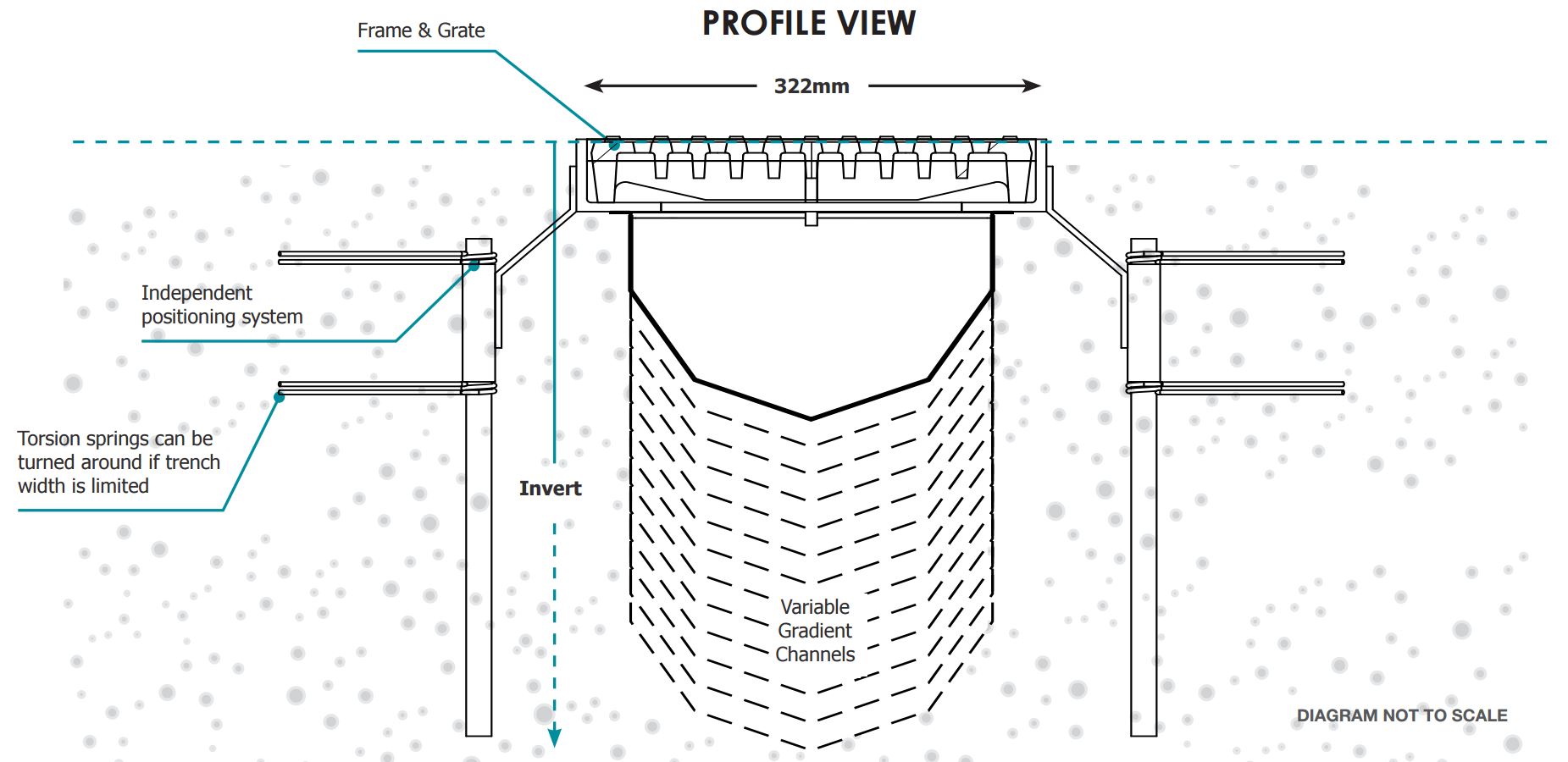 PROFILE VIEW

Frame & Grate

322mm

Independent positioning system

Torsion springs can be turned around if trench width is limited

Invert

Variable Gradient Channels

DIAGRAM NOT TO SCALE