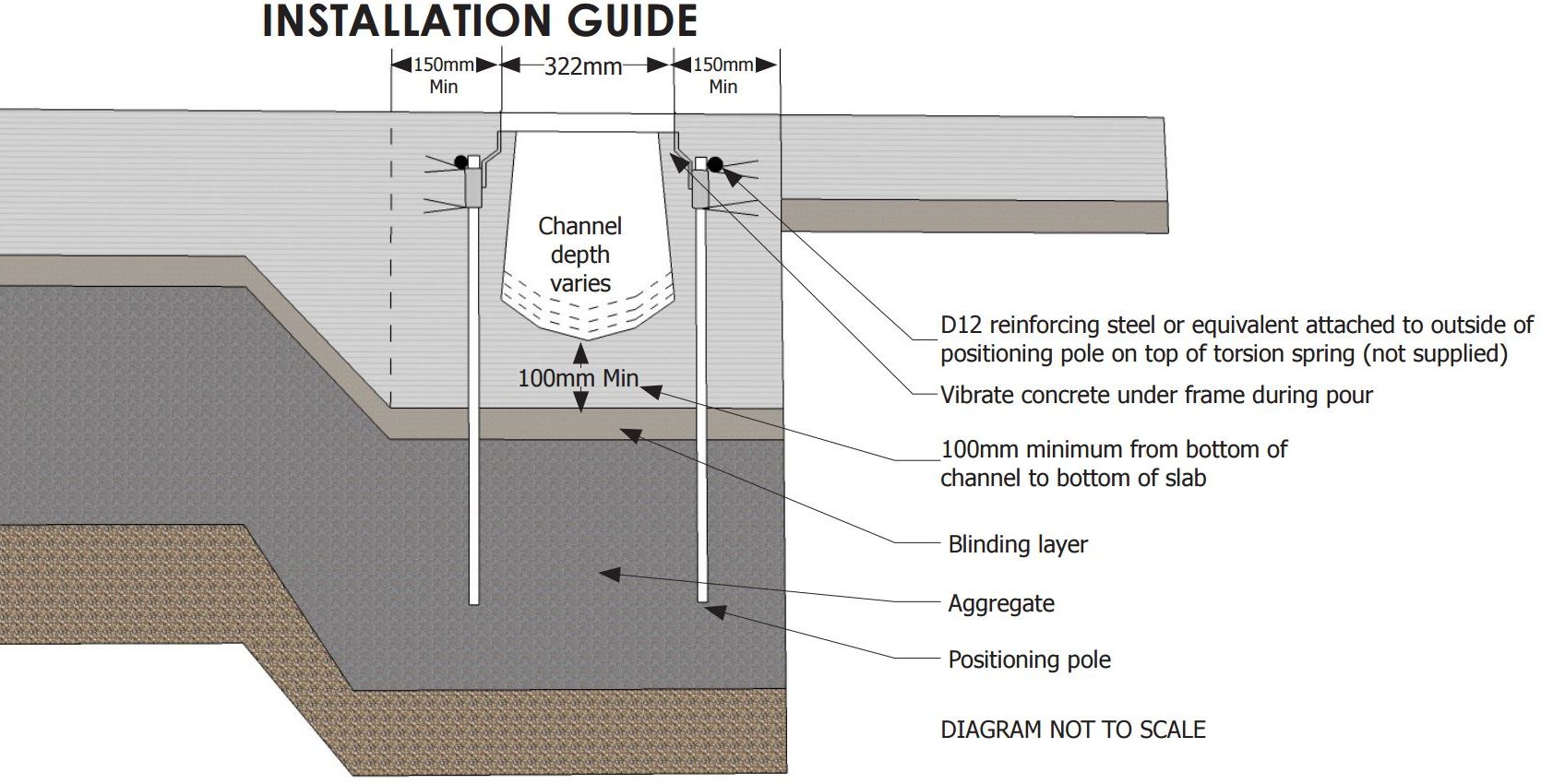 INSTALLATION GUIDE

150mm Min

322mm

150mm Min

Channel depth varies

100mm Min

D12 reinforcing steel or equivalent attached to outside of positioning pole on top of torsion spring (not supplied)

Vibrate concrete under frame during pour

100mm minimum from bottom of channel to bottom of slab

Blinding layer

Aggregate

Positioning pole

DIAGRAM NOT TO SCALE