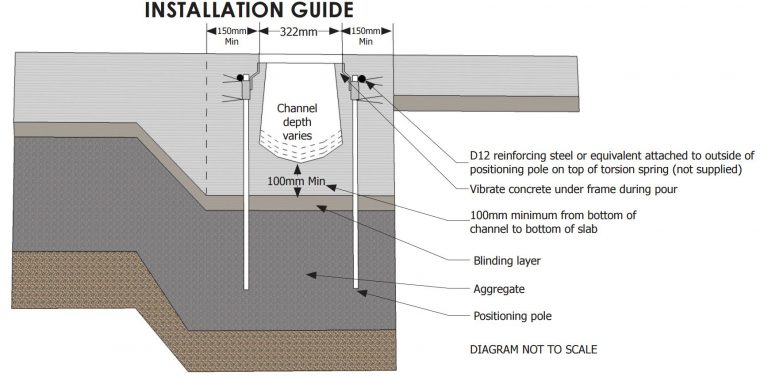 INSTALLATION GUIDE

150mm Min

322mm

150mm Min

Channel depth varies

100mm Min

D12 reinforcing steel or equivalent attached to outside of positioning pole on top of torsion spring (not supplied)

Vibrate concrete under frame during pour

100mm minimum from bottom of channel to bottom of slab

Blinding layer

Aggregate

Positioning pole

DIAGRAM NOT TO SCALE