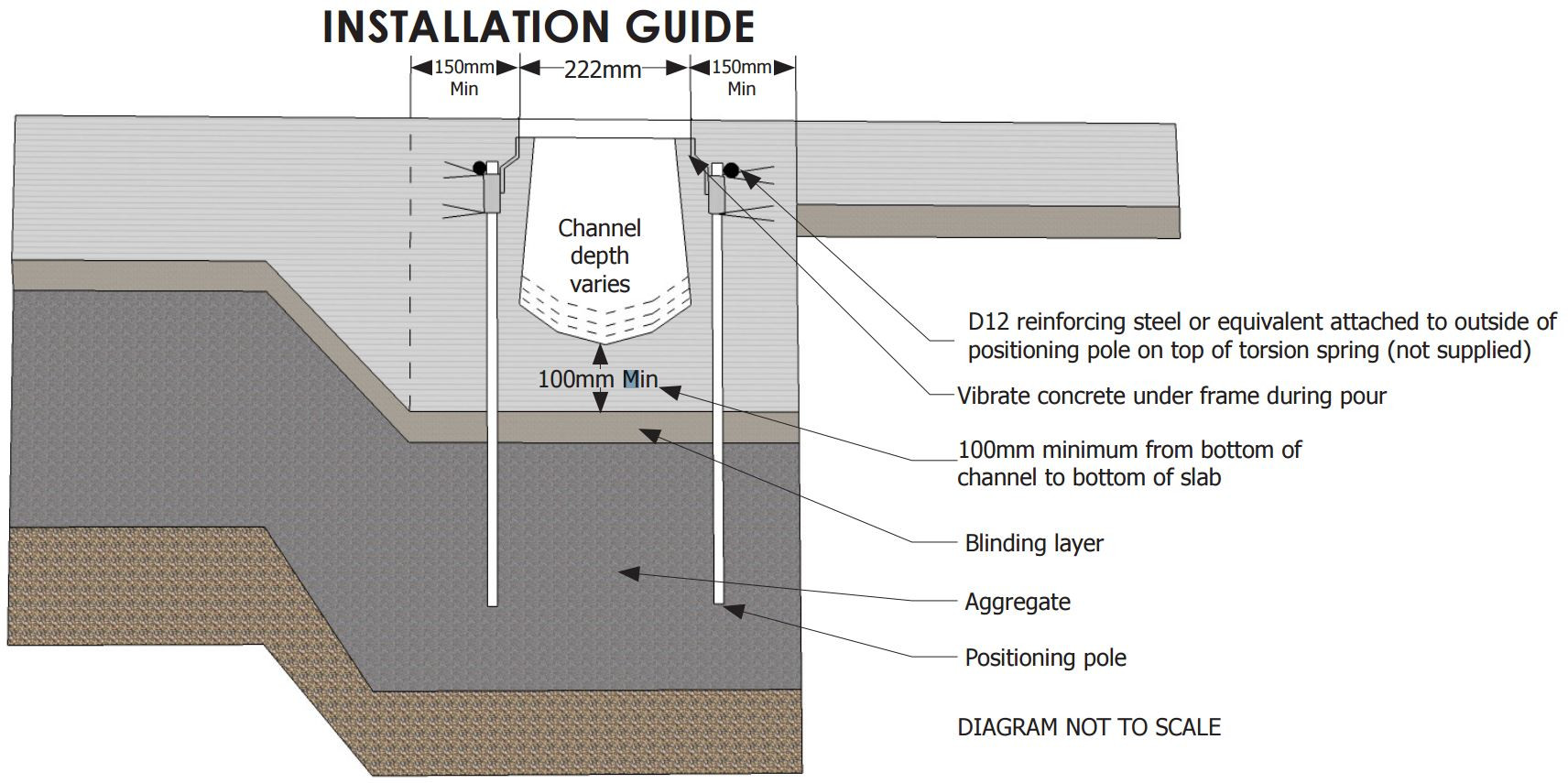 INSTALLATION GUIDE

150mm Min

222mm

150mm Min

Channel depth varies

100mm Min

D12 reinforcing steel or equivalent attached to outside of positioning pole on top of torsion spring (not supplied)

Vibrate concrete under frame during pour

100mm minimum from bottom of channel to bottom of slab

Blinding layer

Aggregate

Positioning pole

DIAGRAM NOT TO SCALE