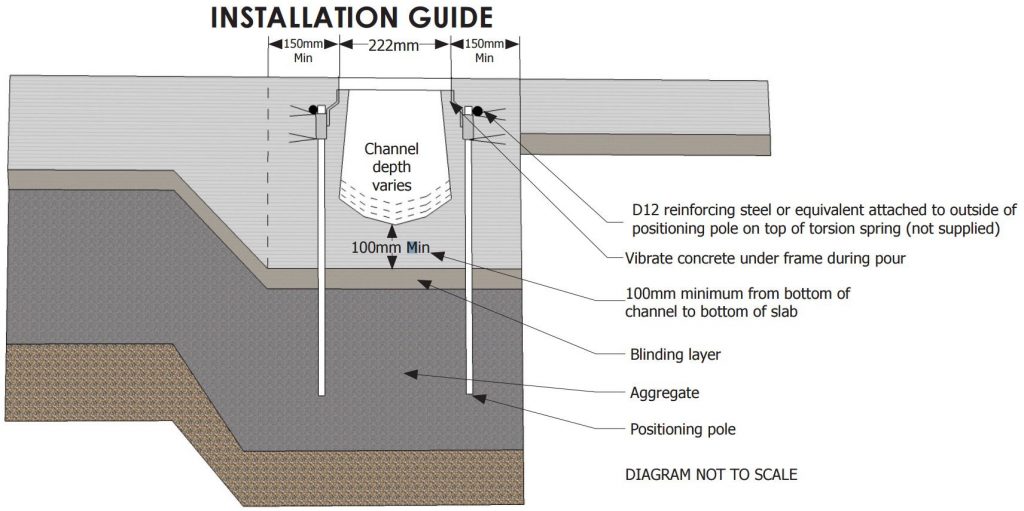 INSTALLATION GUIDE

150mm Min

222mm

150mm Min

Channel depth varies

100mm Min

D12 reinforcing steel or equivalent attached to outside of positioning pole on top of torsion spring (not supplied)

Vibrate concrete under frame during pour

100mm minimum from bottom of channel to bottom of slab

Blinding layer

Aggregate

Positioning pole

DIAGRAM NOT TO SCALE